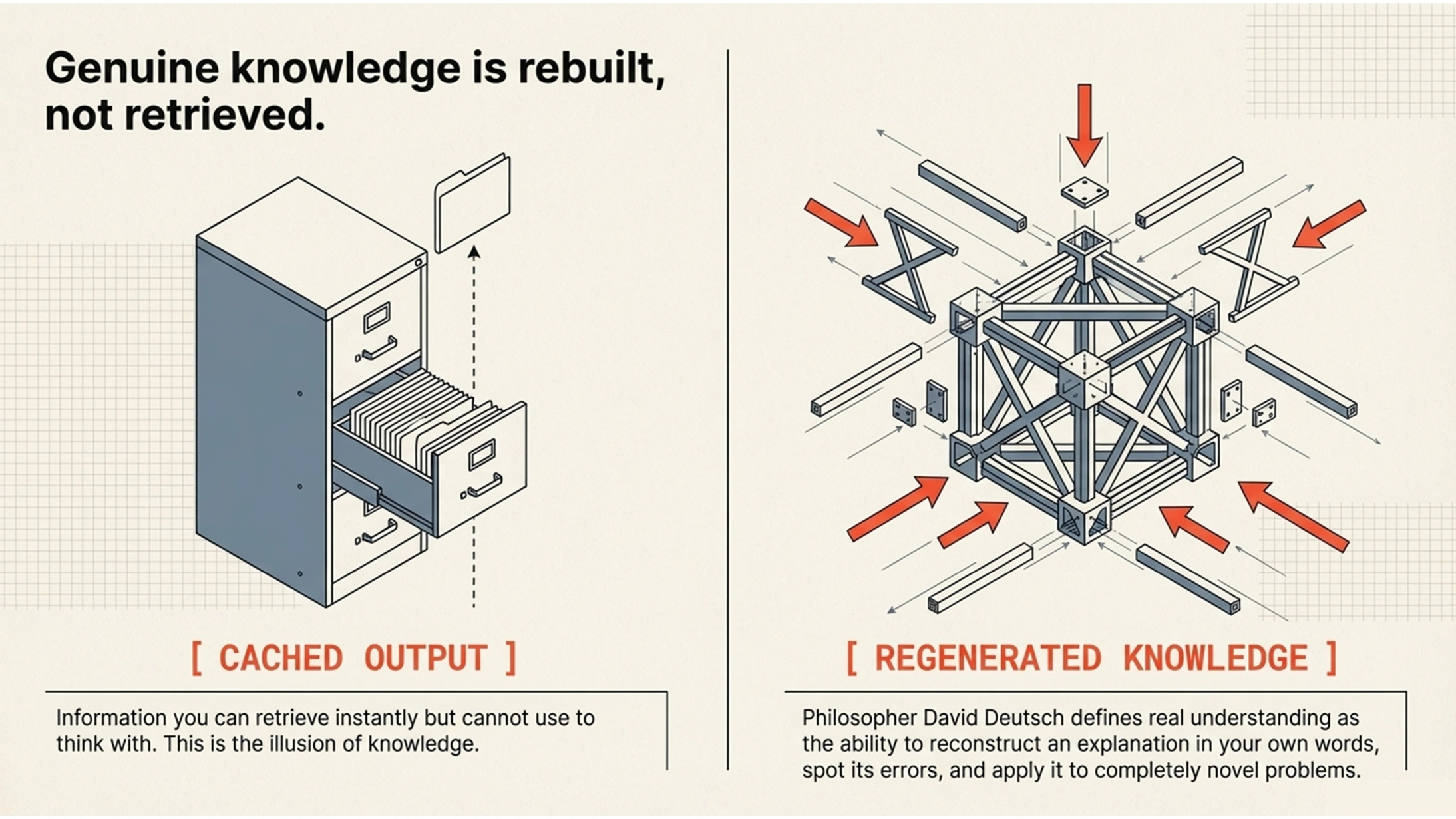 Genuine knowledge is rebuilt, not retrieved.

[ CACHED OUTPUT ]

Information you can retrieve instantly but cannot use to think with. This is the illusion of knowledge.

[ REGENERATED KNOWLEDGE ]

Philosopher David Deutsch defines real understanding as the ability to reconstruct an explanation in your own words, spot its errors, and apply it to completely novel problems.