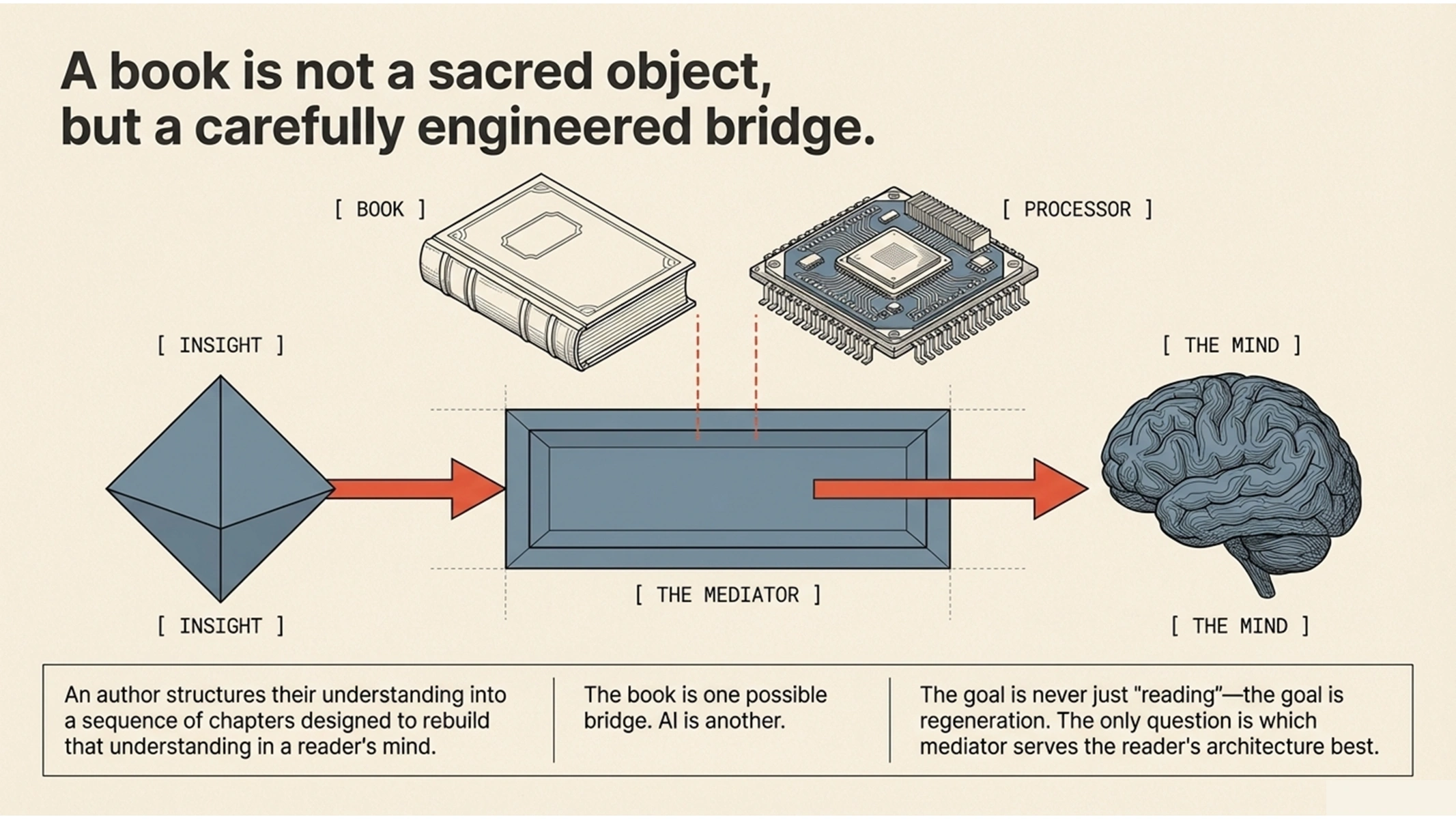 A book is not a sacred object, but a carefully engineered bridge.

[ BOOK ]

[ PROCESSOR ]

[ INSIGHT ]

[ THE MIND ]

[ THE MEDIATOR ]

[ INSIGHT ]

[ THE MIND ]

An author structures their understanding into a sequence of chapters designed to rebuild that understanding in a reader's mind.

The book is one possible bridge. AI is another.

The goal is never just "reading"—the goal is regeneration. The only question is which mediator serves the reader's architecture best.